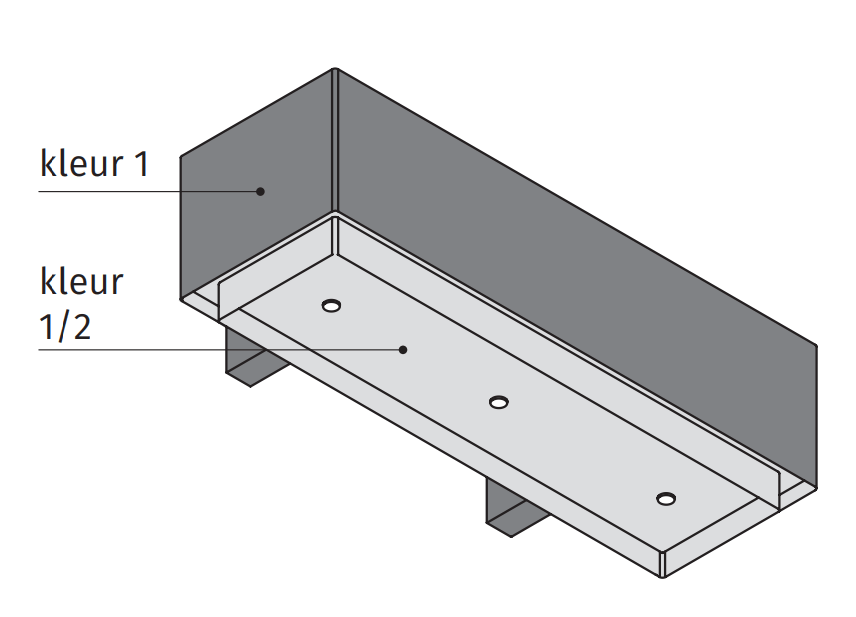 kleur 1

kleur 1/2