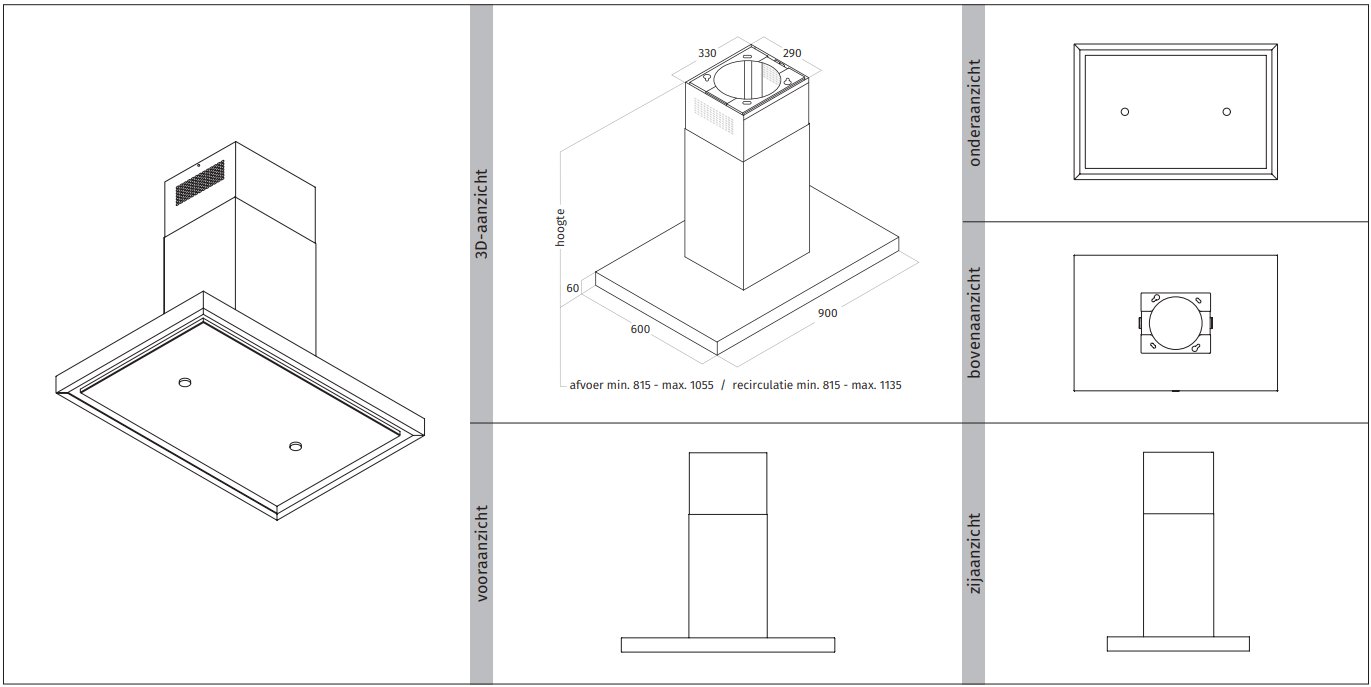 3D-aanzicht

330
290
hoogte
60
600
900
afvoer min. 815 - max. 1055 / recirculatie min. 815 - max. 1135

onderaanzicht

bovenaanzicht

vooraanzicht

zijaanzicht