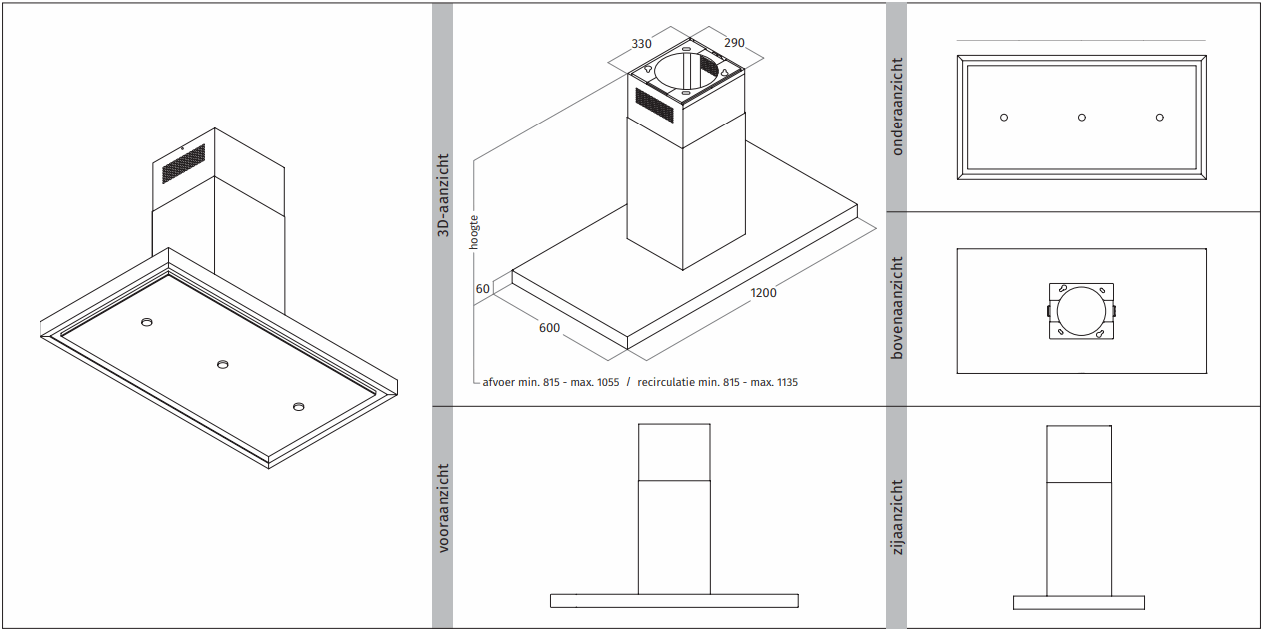 3D-aanzicht

330
290
hoogte
60
600
1200
afvoer min. 815 - max. 1055 / recirculatie min. 815 - max. 1135

onderaanzicht

bovenaanzicht

vooraanzicht

zijaanzicht