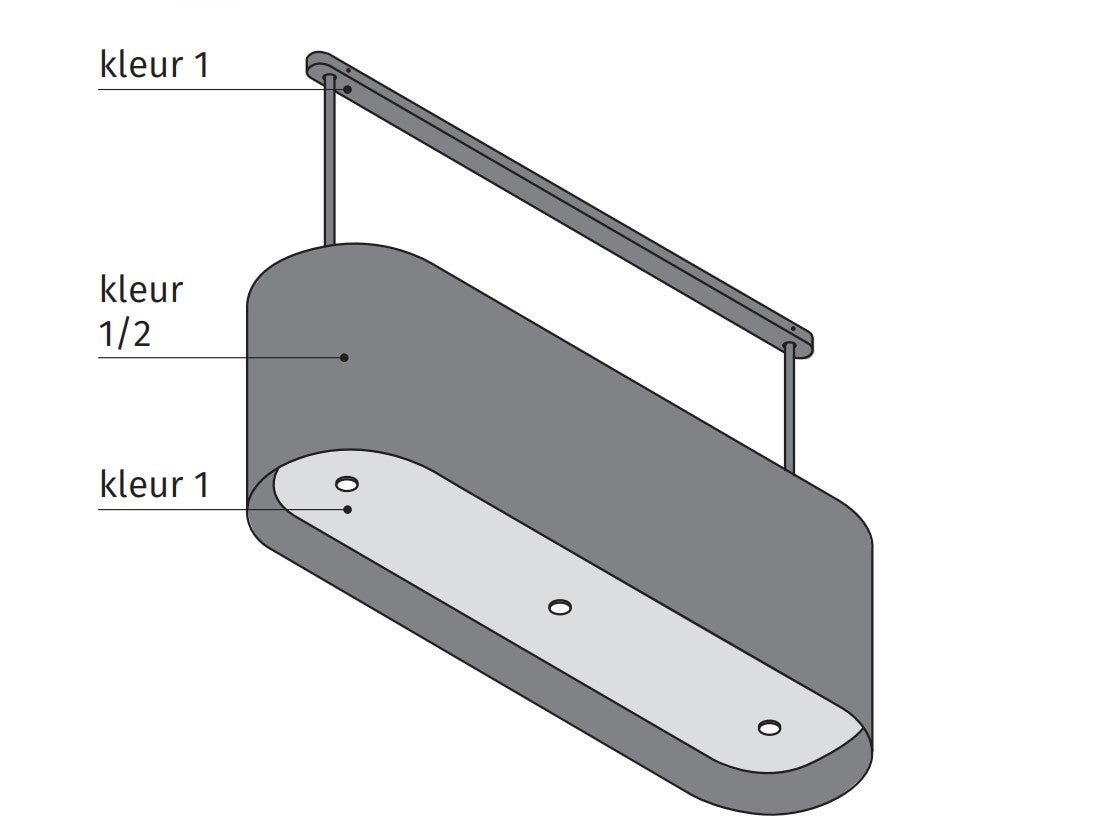 kleur 1

kleur
1/2

kleur 1