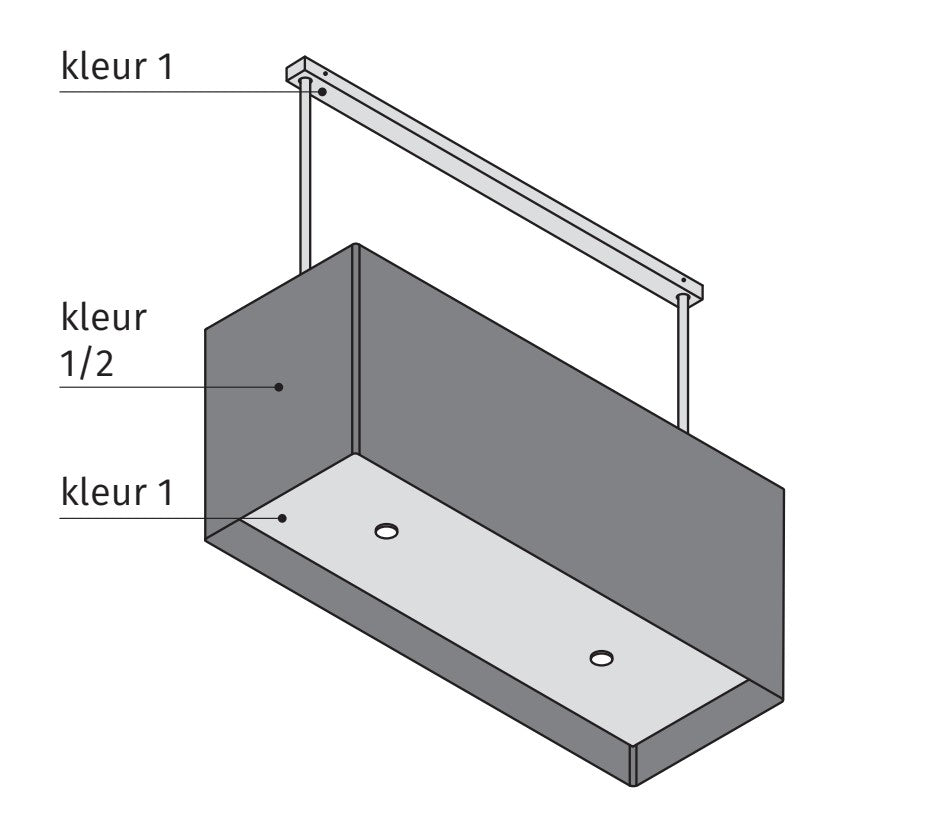 kleur 1

kleur 1/2

kleur 1