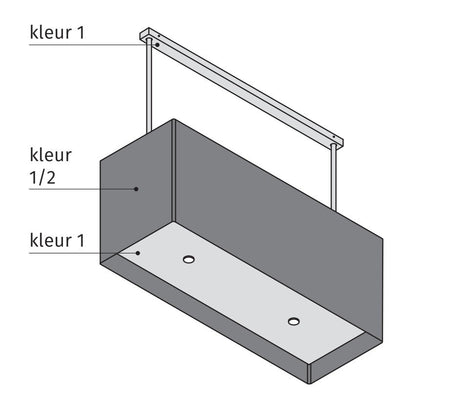 kleur 1

kleur
1/2

kleur 1