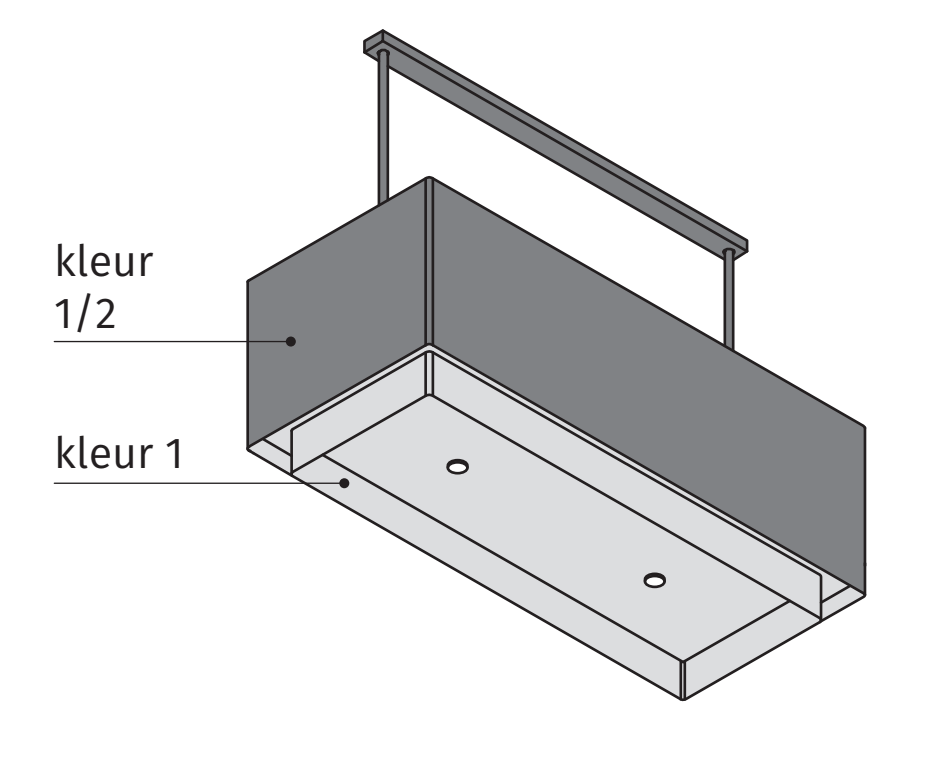 kleur 1/2

kleur 1