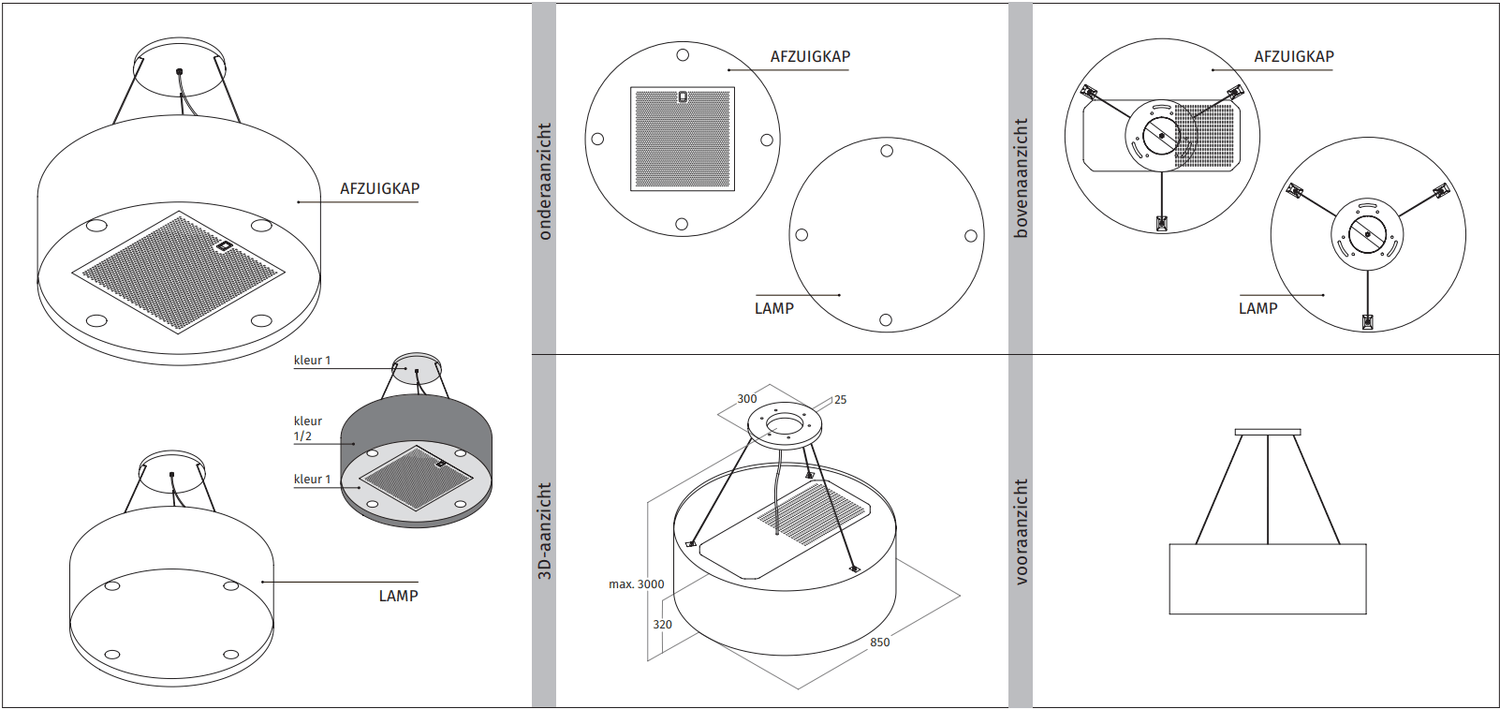 AFZUIGKAP

kleur 1

kleur 1/2

kleur 1

LAMP

onderaanzicht

AFZUIGKAP

LAMP

bovenaanzicht

AFZUIGKAP

LAMP

3D-aanzicht

300

25

max. 3000

320

850

vooraanzicht