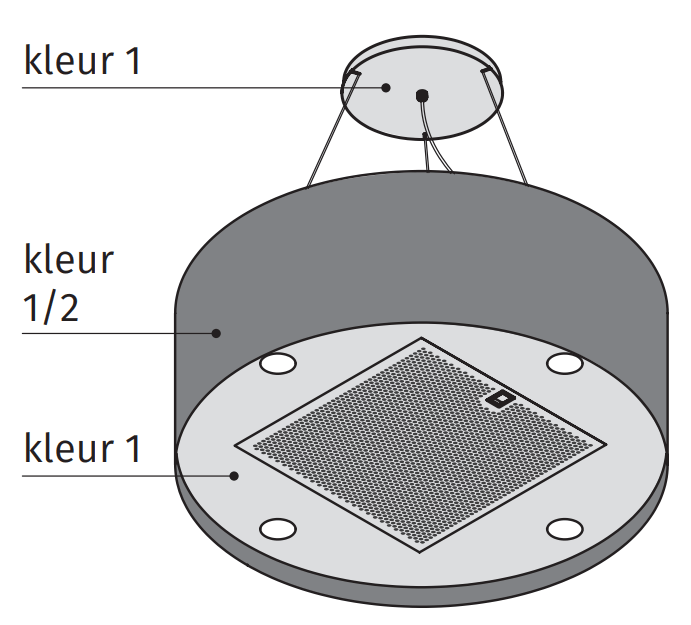 kleur 1

kleur 1/2

kleur 1