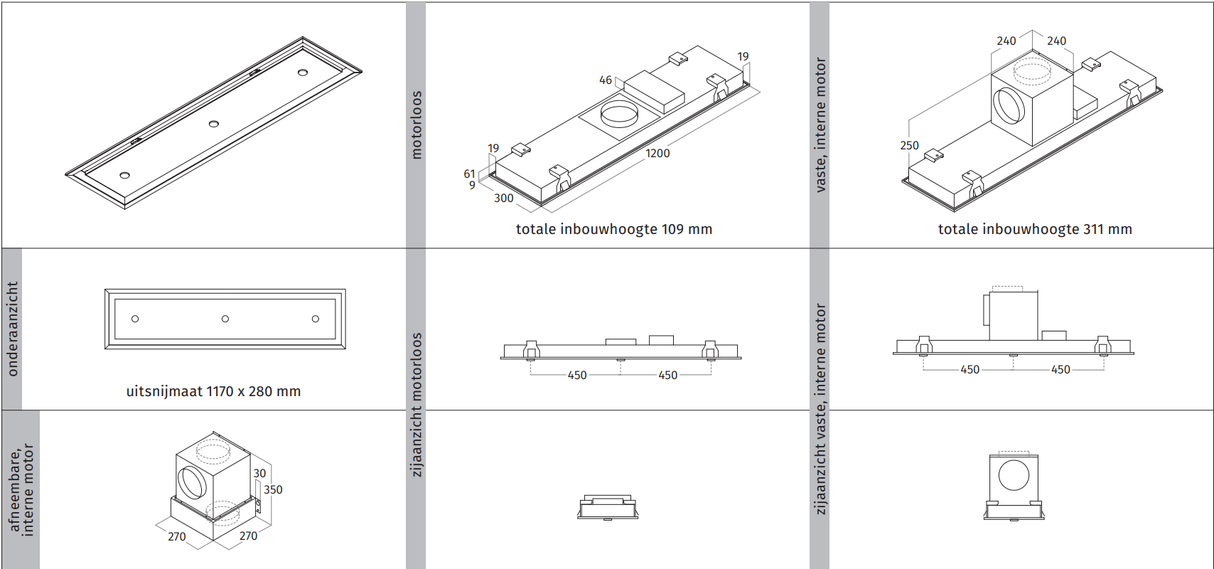 motorloos

46
19
19
61
9
300
1200

totale inbouwhoogte 109 mm

vaste, interne motor

240 240
250

totale inbouwhoogte 311 mm

onderaanzicht

uitsnijmaat 1170 x 280 mm

zijaanzicht motorloos

450 450

zijaanzicht vaste, interne motor

450 450

afneembare, interne motor

30
350
270 270