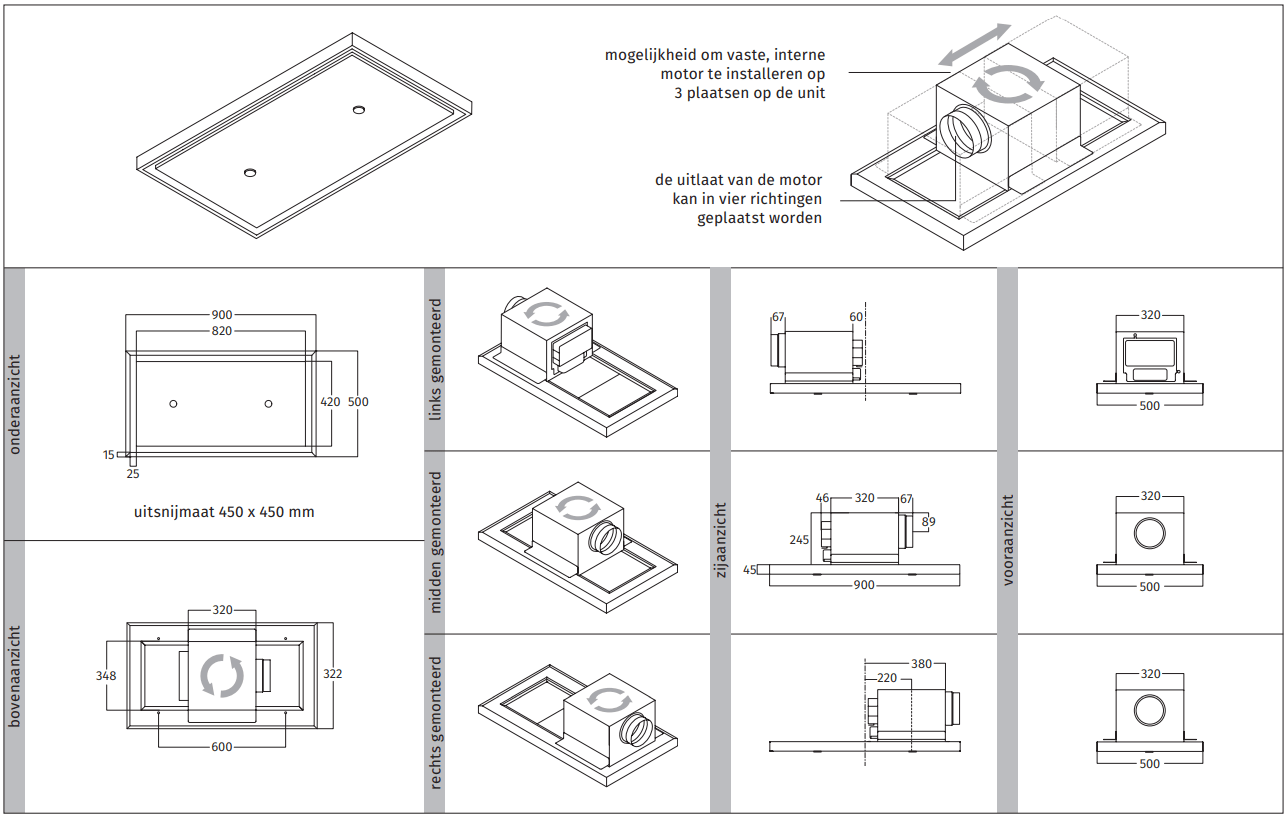 mogelijkheid om vaste, interne motor te installeren op 3 plaatsen op de unit

de uitlaat van de motor kan in vier richtingen geplaatst worden

onderaanzicht

900
820
420
500
15
25

uitsnijmaat 450 x 450 mm

bovenaanzicht

320
348
322
600

links gemonteerd

midden gemonteerd

rechts gemonteerd

zijaanzicht

67
60

46
320
67
89
245
45
900

380
220

vooraanzicht

320
500

320
500

320
500