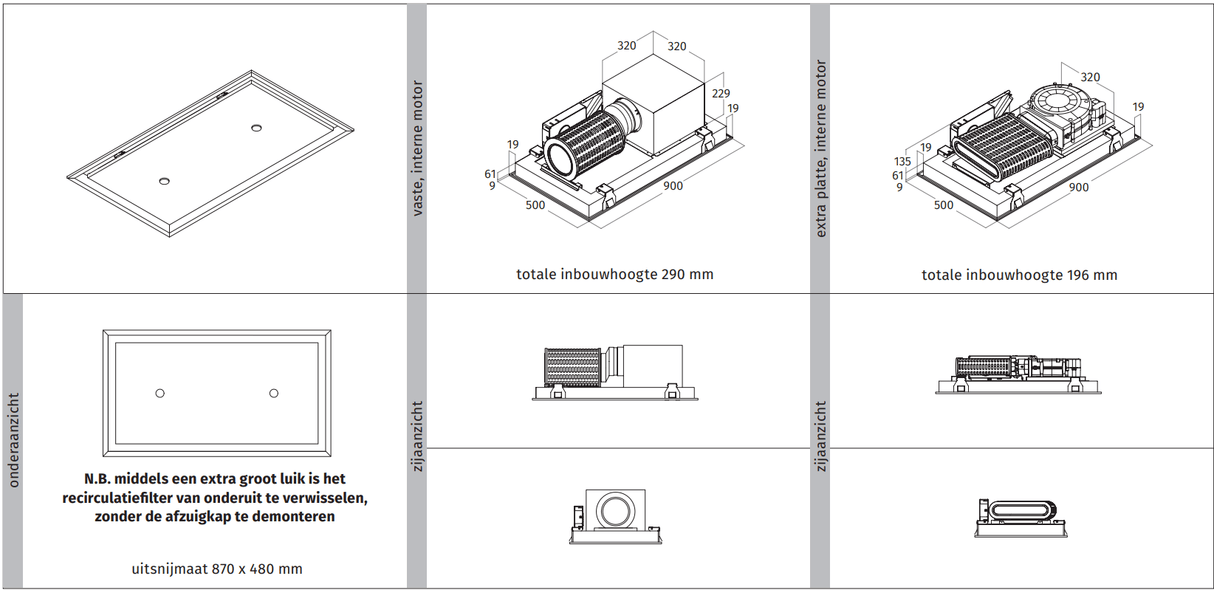 vaste, interne motor

320
320
229
19
19
61
9
500
900

totale inbouwhoogte 290 mm

extra platte, interne motor

320
19
19
135
61
9
500
900

totale inbouwhoogte 196 mm

onderaanzicht

N.B. middels een extra groot luik is het recirculatiefilter van onderuit te verwisselen, zonder de afzuigkap te demonteren

uitsnijmaat 870 x 480 mm

zijaanzicht

zijaanzicht