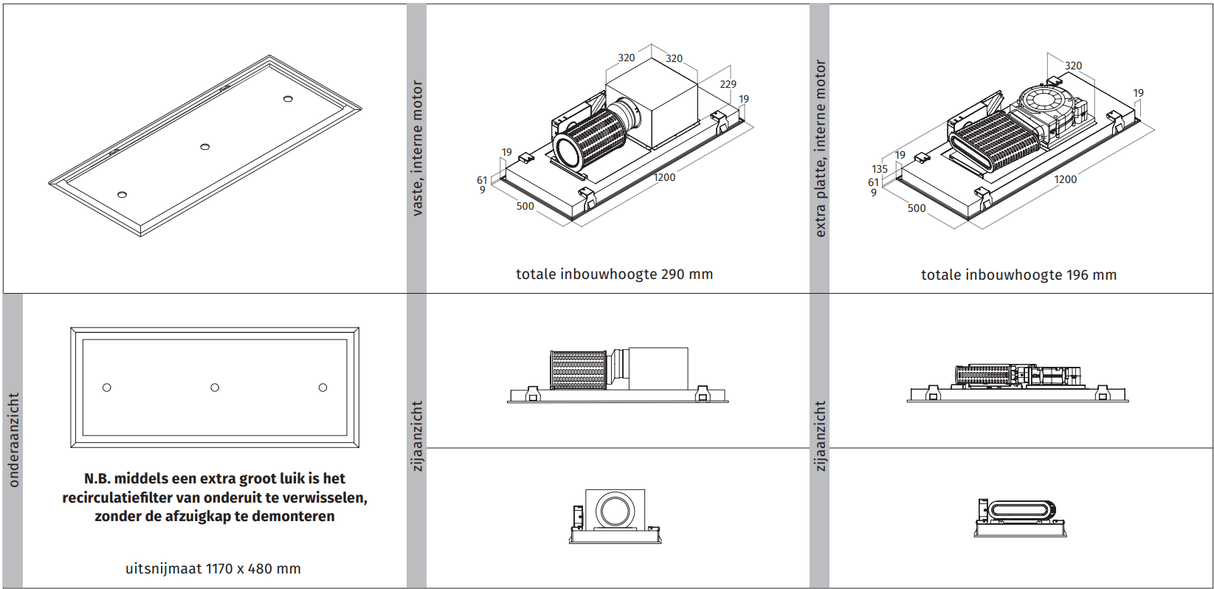 vaste, interne motor

320
320
229
19
19
61
9
500
1200

totale inbouwhoogte 290 mm

extra platte, interne motor

320
19
19
135
61
9
500
1200

totale inbouwhoogte 196 mm

onderaanzicht

N.B. middels een extra groot luik is het recirculatiefilter van onderuit te verwisselen, zonder de afzuigkap te demonteren

uitsnijmaat 1170 x 480 mm

zijaanzicht

zijaanzicht