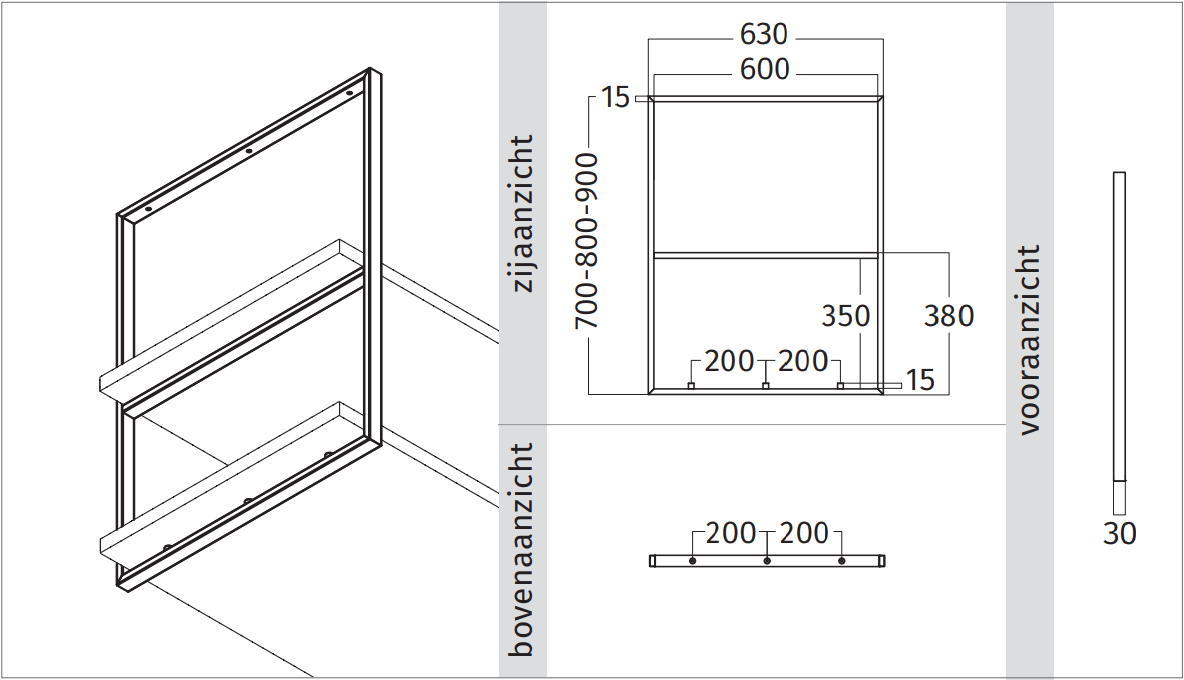 zijaanzicht

630
600
15
700-800-900
350
380
200
200
15

bovenaanzicht

200
200

vooraanzicht

30